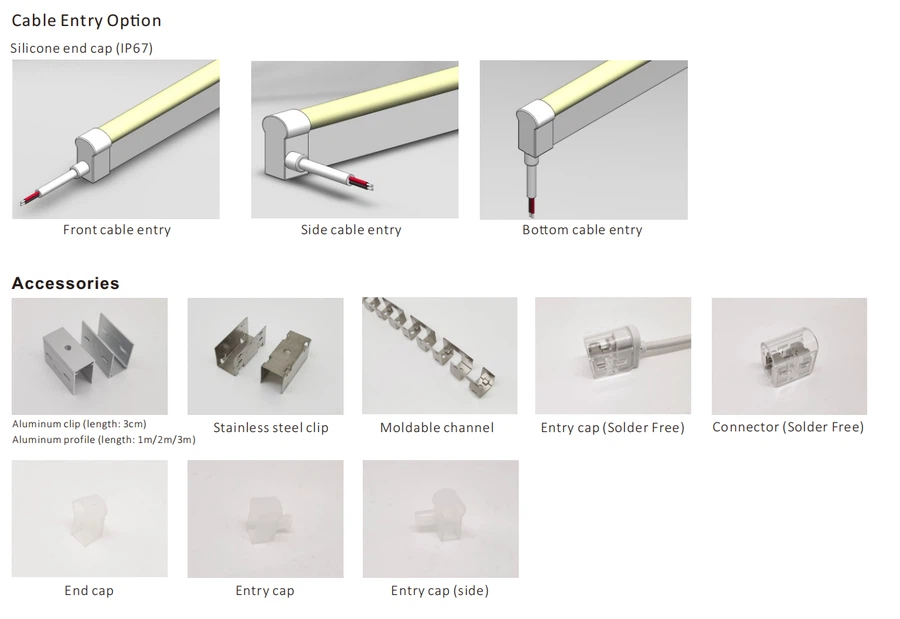 Cable Entry Option

Silicone end cap (IP67)

Front cable entry

Side cable entry

Bottom cable entry

Accessories

Aluminum clip (length: 3cm)
Aluminum profile (length: 1m/2m/3m)

Stainless steel clip

Moldable channel

Entry cap (Solder Free)

Connector (Solder Free)

End cap

Entry cap

Entry cap (side)